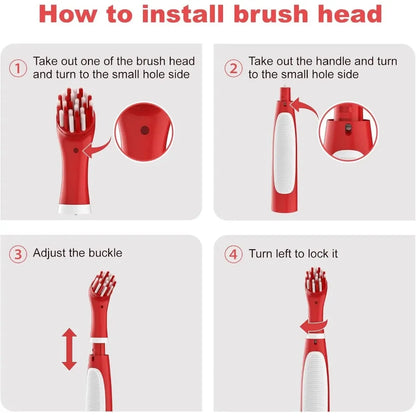 How to install brush head

① Take out one of the brush head and turn to the small hole side

② Take out the handle and turn to the small hole side

③ Adjust the buckle

④ Turn left to lock it